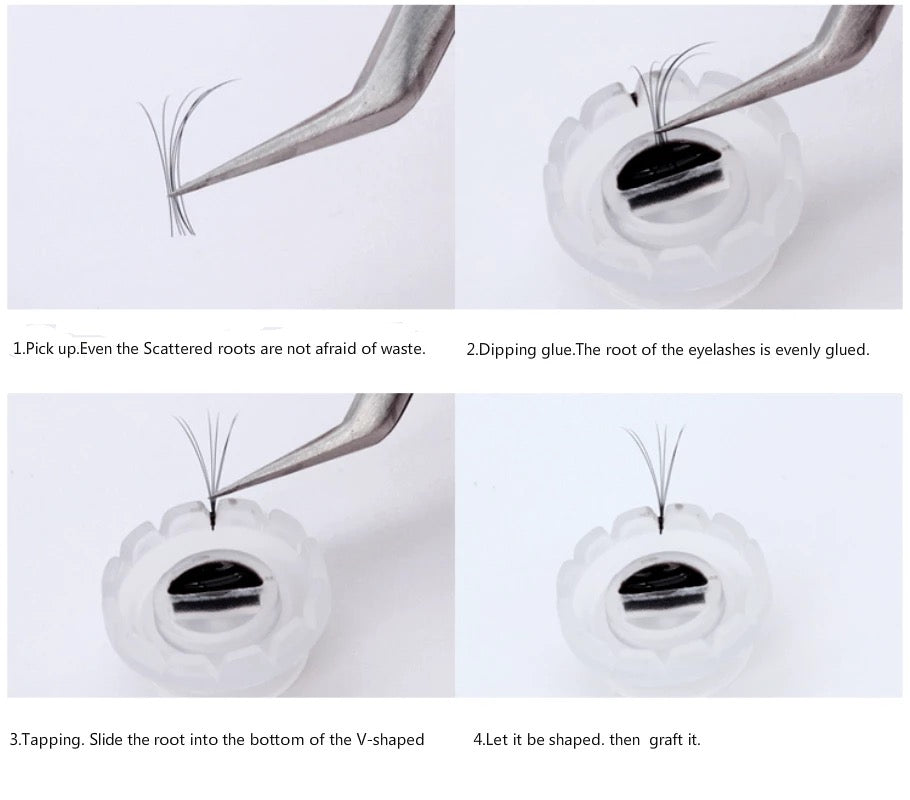 1.Pick up.Even the Scattered roots are not afraid of waste.

2.Dipping glue.The root of the eyelashes is evenly glued.

3.Tapping. Slide the root into the bottom of the V-shaped

4.Let it be shaped. then graft it.