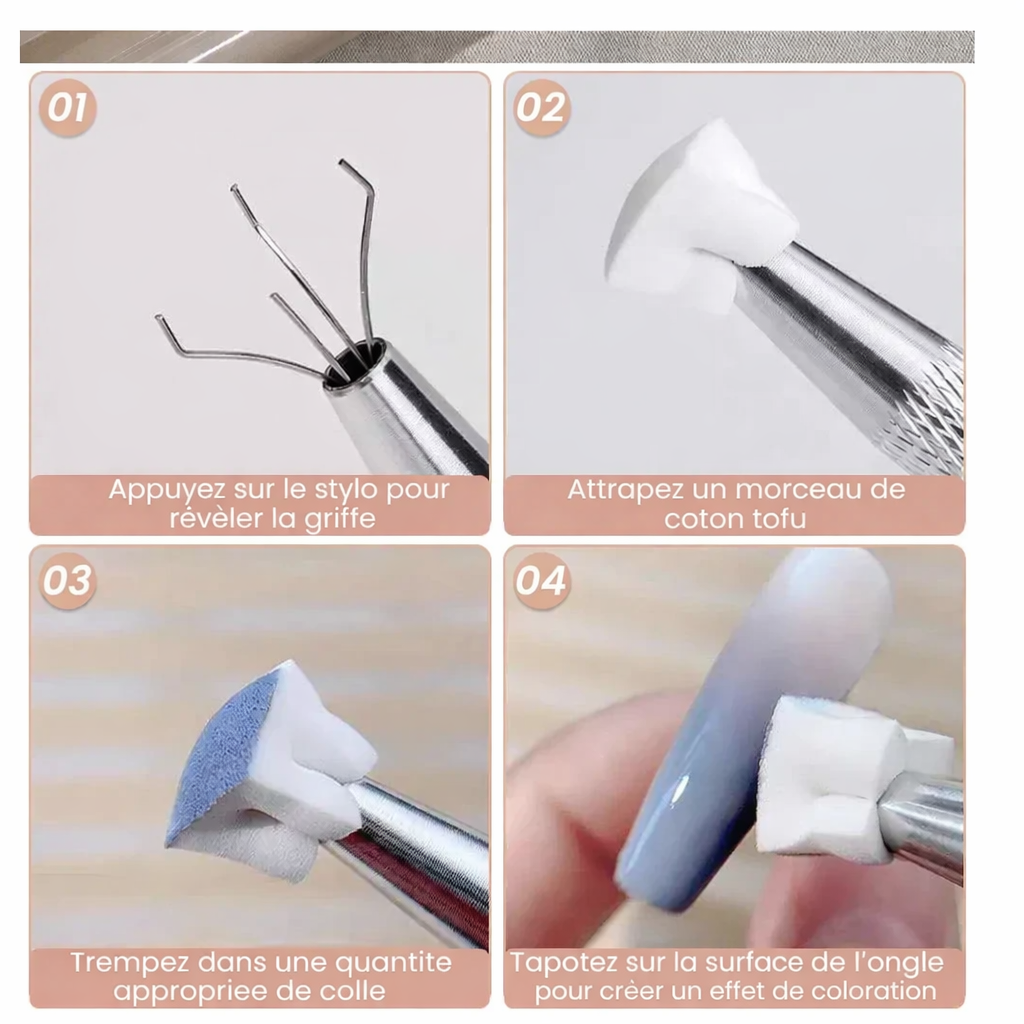 01

Appuyez sur le stylo pour révèler la griffe

02

Attrapez un morceau de coton tofu

03

Trempez dans une quantite appropriee de colle

04

Tapotez sur la surface de l'ongle pour crèer un effet de coloration